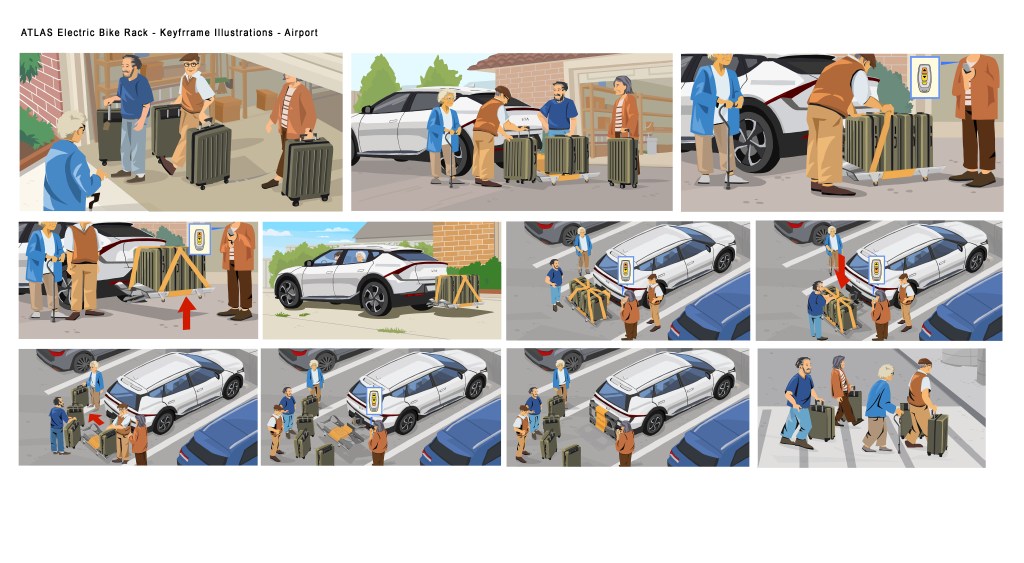 ATLAS Electric Bike Rack - Keyfrrame Illustrations - Airport