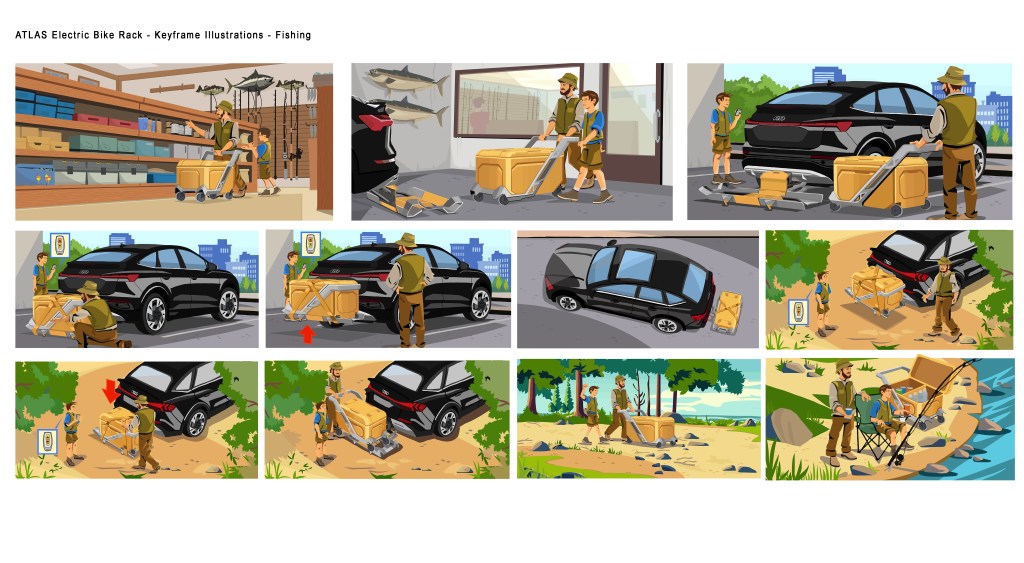 ATLAS Electric Bike Rack - Keyframe Illustrations - Fishing